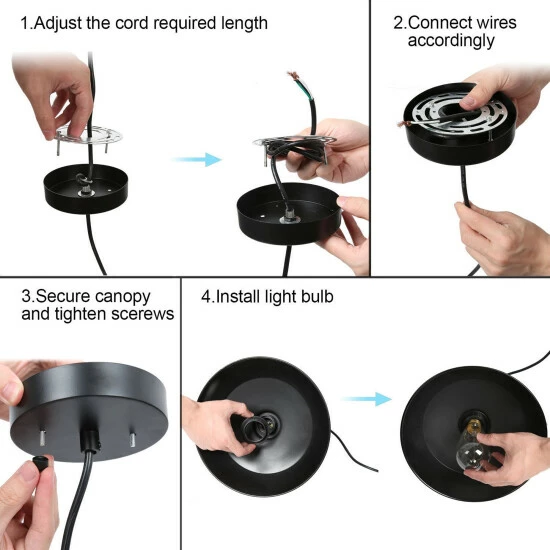 1.Adjust the cord required length

2.Connect wires accordingly

3.Secure canopy and tighten scerews

4.Install light bulb